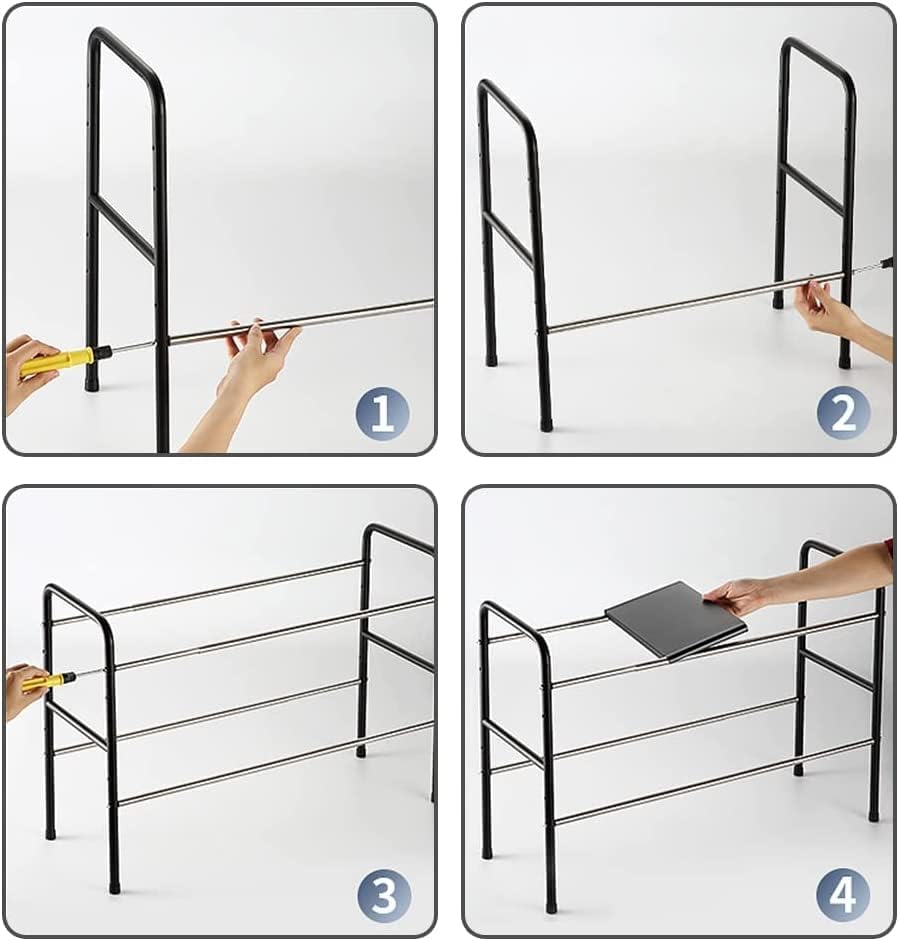 1

2

3

4