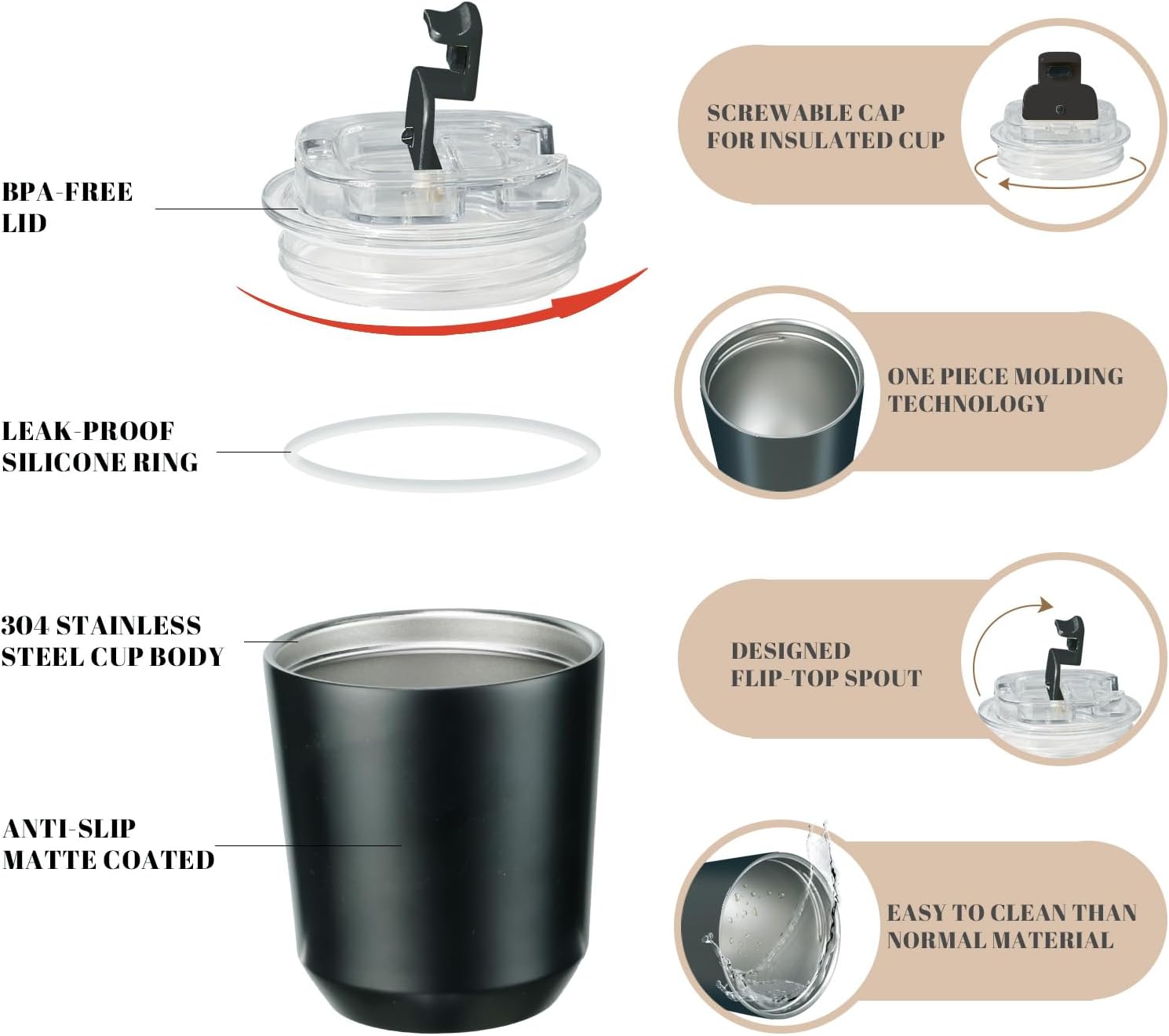 BPA-FREE
LID

LEAK-PROOF
SILICONE RING

304 STAINLESS
STEEL CUP BODY

ANTI-SLIP
MATTE COATED

SCREWABLE CAP
FOR INSULATED CUP

ONE PIECE MOLDING
TECHNOLOGY

DESIGNED
FLIP-TOP SPOUT

EASY TO CLEAN THAN
NORMAL MATERIAL